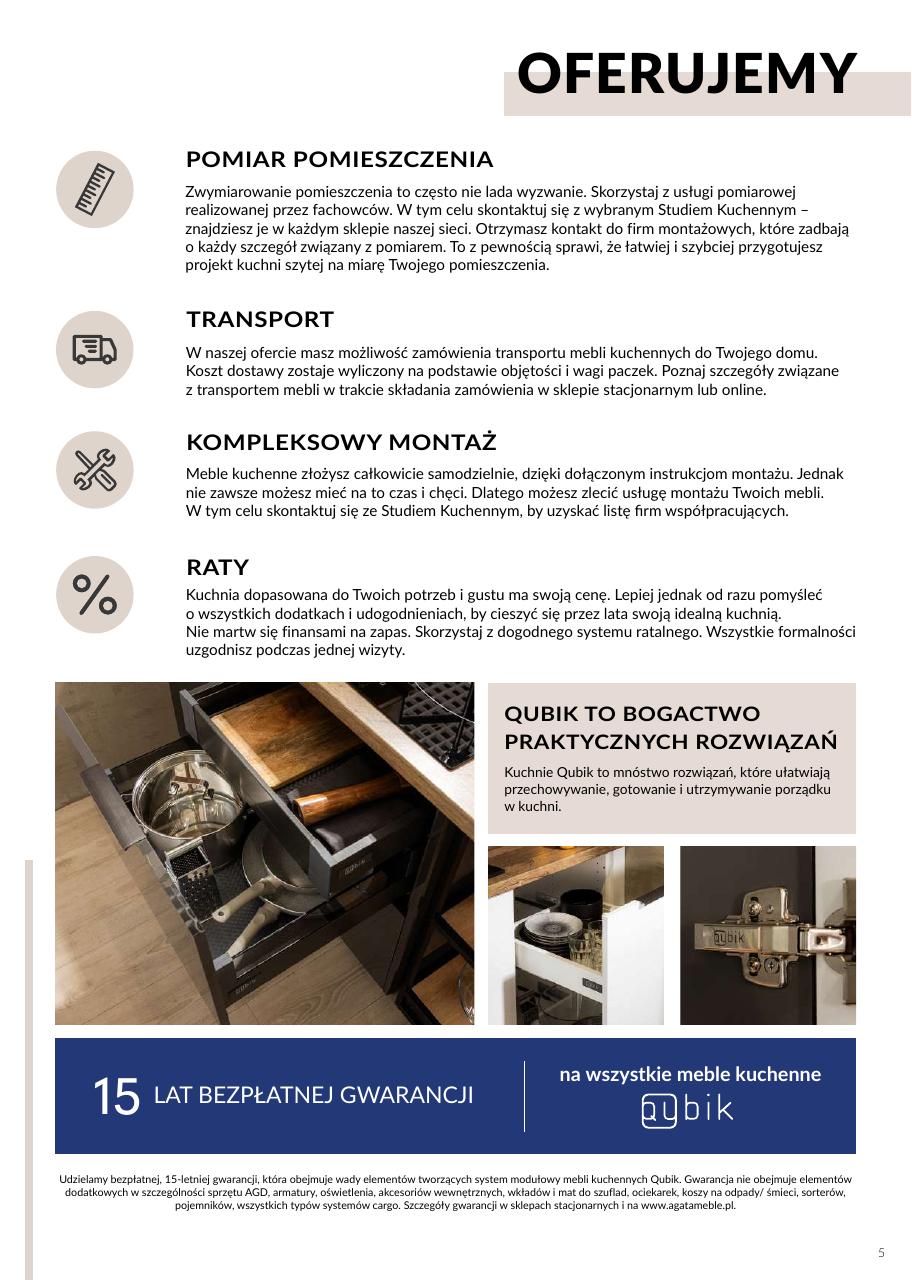 OFERUJEMY

POMIAR POMIESZCZENIA

Zwymiarowanie pomieszczenia to często nie lada wyzwanie. Skorzystaj z usługi pomiarowej realizowanej przez fachowców. W tym celu skontaktuj się z wybranym Studiem Kuchennym – znajdziesz je w każdym sklepie naszej sieci. Otrzymasz kontakt do firm montażowych, które zadbają o każdy szczegół związany z pomiarem. To z pewnością sprawi, że łatwiej i szybciej przygotujesz projekt kuchni szytej na miarę Twojego pomieszczenia.

TRANSPORT

W naszej ofercie masz możliwość zamówienia transportu mebli kuchennych do Twojego domu. Koszt dostawy zostaje wyliczony na podstawie objętości i wagi paczek. Poznaj szczegóły związane z transportem mebli w trakcie składania zamówienia w sklepie stacjonarnym lub online.

KOMPLEKSOWY MONTAŻ

Meble kuchenne złożysz całkowicie samodzielnie, dzięki dołączonym instrukcjom montażu. Jednak nie zawsze możesz mieć na to czas i chęci. Dlatego możesz zlecić usługę montażu Twoich mebli. W tym celu skontaktuj się ze Studiem Kuchennym, by uzyskać listę firm współpracujących.

RATY

Kuchnia dopasowana do Twoich potrzeb i gustu ma swoją cenę. Lepiej jednak od razu pomyśleć o wszystkich dodatkach i udogodnieniach, by cieszyć się przez lata swoją idealną kuchnią. Nie martw się finansami na zapas. Skorzystaj z dogodnego systemu ratalnego. Wszystkie formalności uzgodnisz podczas jednej wizyty.

QUBIK TO BOGACTWO PRAKTYCZNYCH ROZWIĄZAŃ

Kuchnie Qubik to mnóstwo rozwiązań, które ułatwiają przechowywanie, gotowanie i utrzymywanie porządku w kuchni.

qubik

15 LAT BEZPŁATNEJ GWARANCJI

na wszystkie meble kuchenne
qubik

Udzielamy bezpłatnej, 15-letniej gwarancji, która obejmuje wady elementów tworzących system modułowy mebli kuchennych Qubik. Gwarancja nie obejmuje elementów dodatkowych w szczególności sprzętu AGD, armatury, oświetlenia, akcesoriów wewnętrznych, wkładów i mat do szuflad, ociekarek, koszy na odpady/ śmieci, sorterów, pojemników, wszystkich typów systemów cargo. Szczegóły gwarancji w sklepach stacjonarnych i na www.agatameble.pl.

5